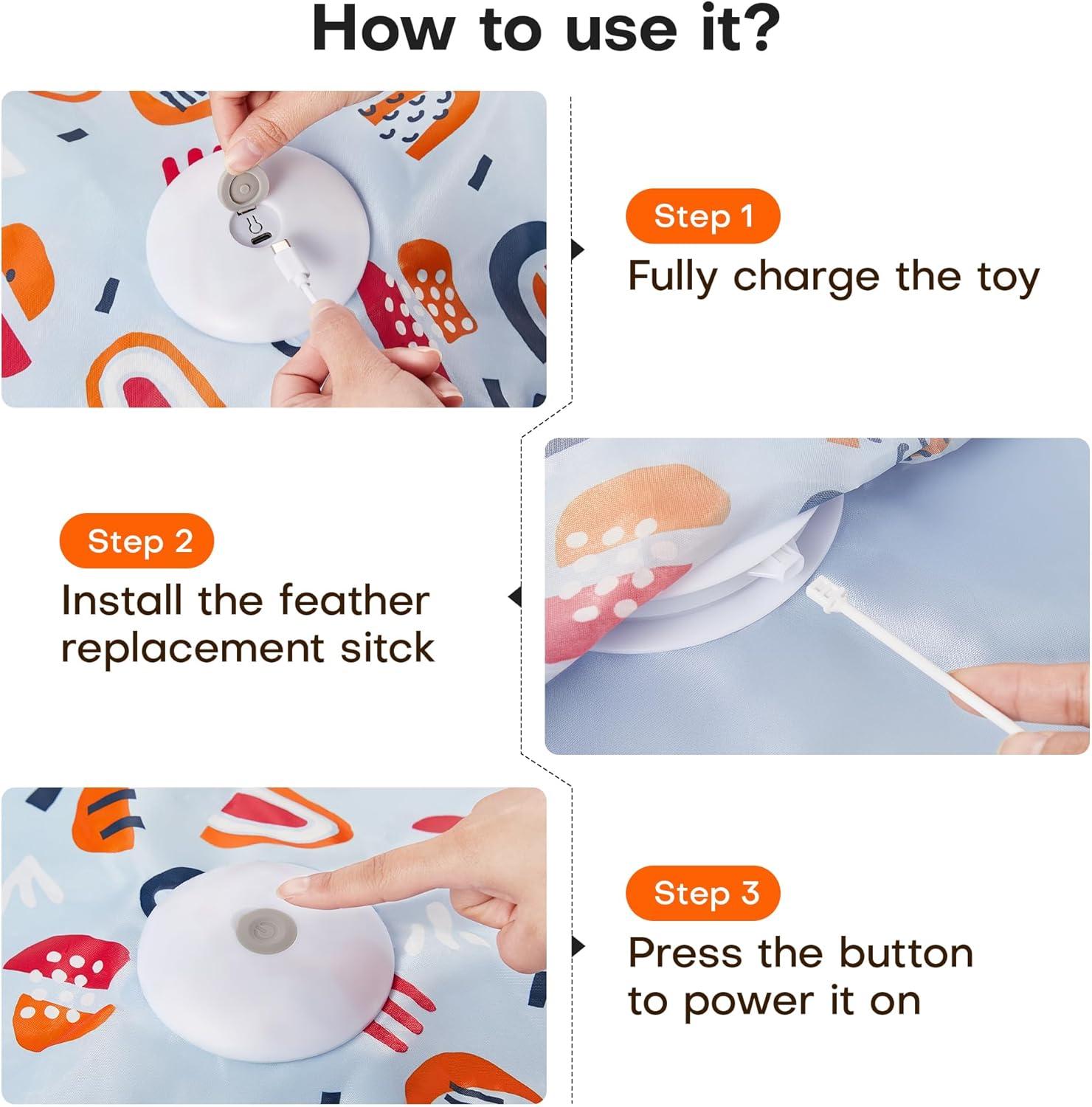 How to use it?

Step 1
Fully charge the toy

Step 2
Install the feather replacement sitck

Step 3
Press the button to power it on