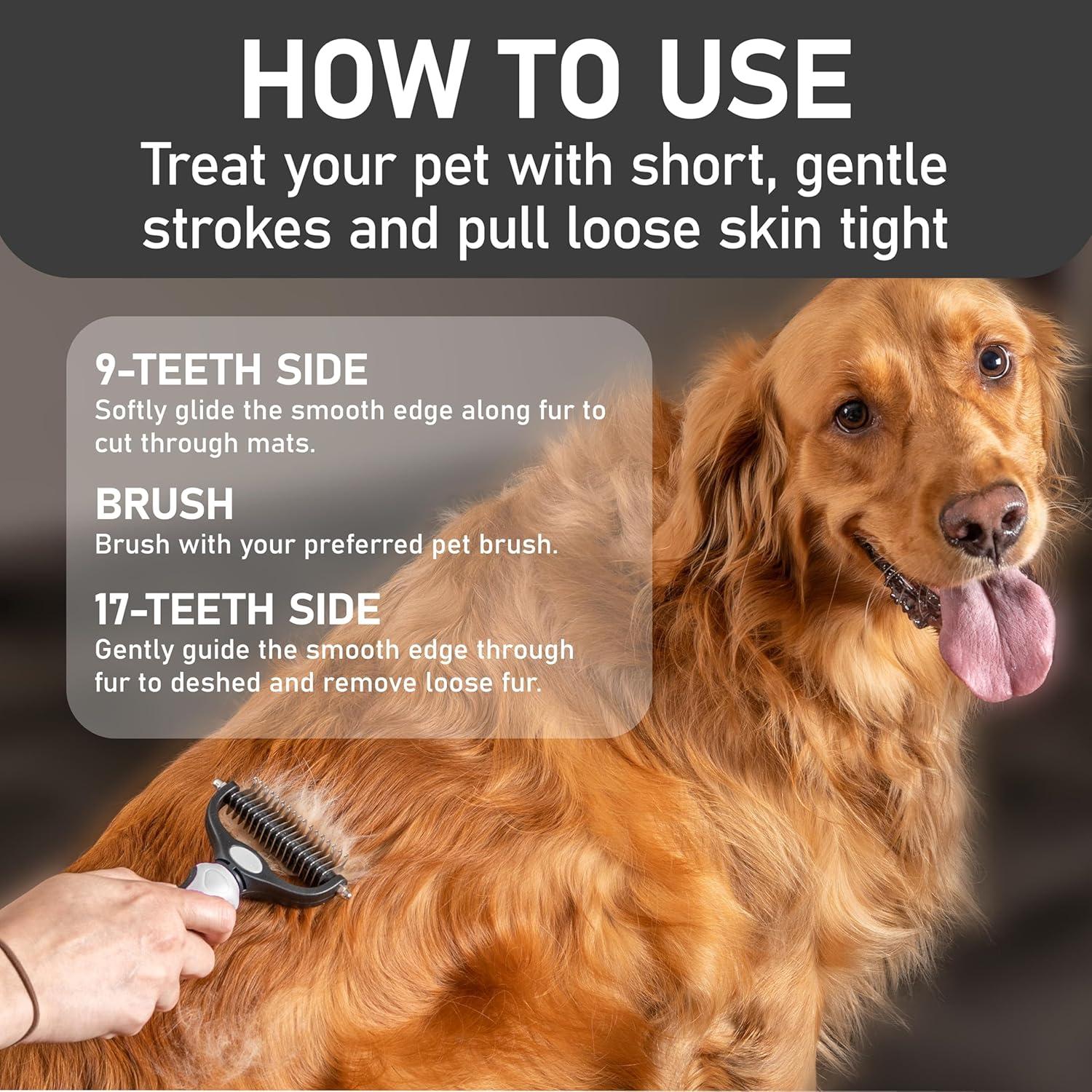 HOW TO USE
Treat your pet with short, gentle strokes and pull loose skin tight

9-TEETH SIDE
Softly glide the smooth edge along fur to cut through mats.

BRUSH
Brush with your preferred pet brush.

17-TEETH SIDE
Gently guide the smooth edge through fur to deshed and remove loose fur.