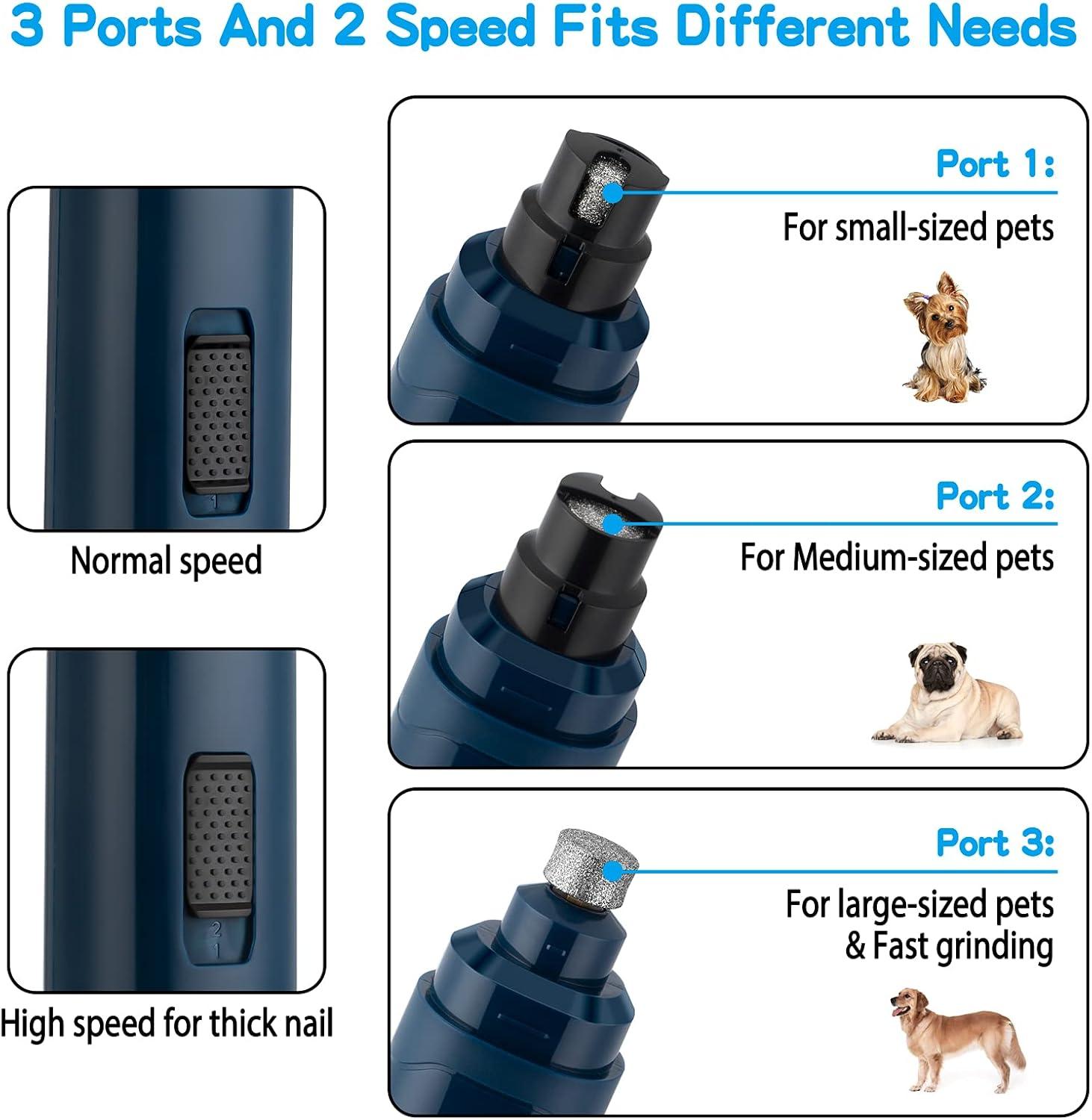 3 Ports And 2 Speed Fits Different Needs

1

Normal speed

2
1

High speed for thick nail

Port 1:
For small-sized pets

Port 2:
For Medium-sized pets

Port 3:
For large-sized pets
& Fast grinding