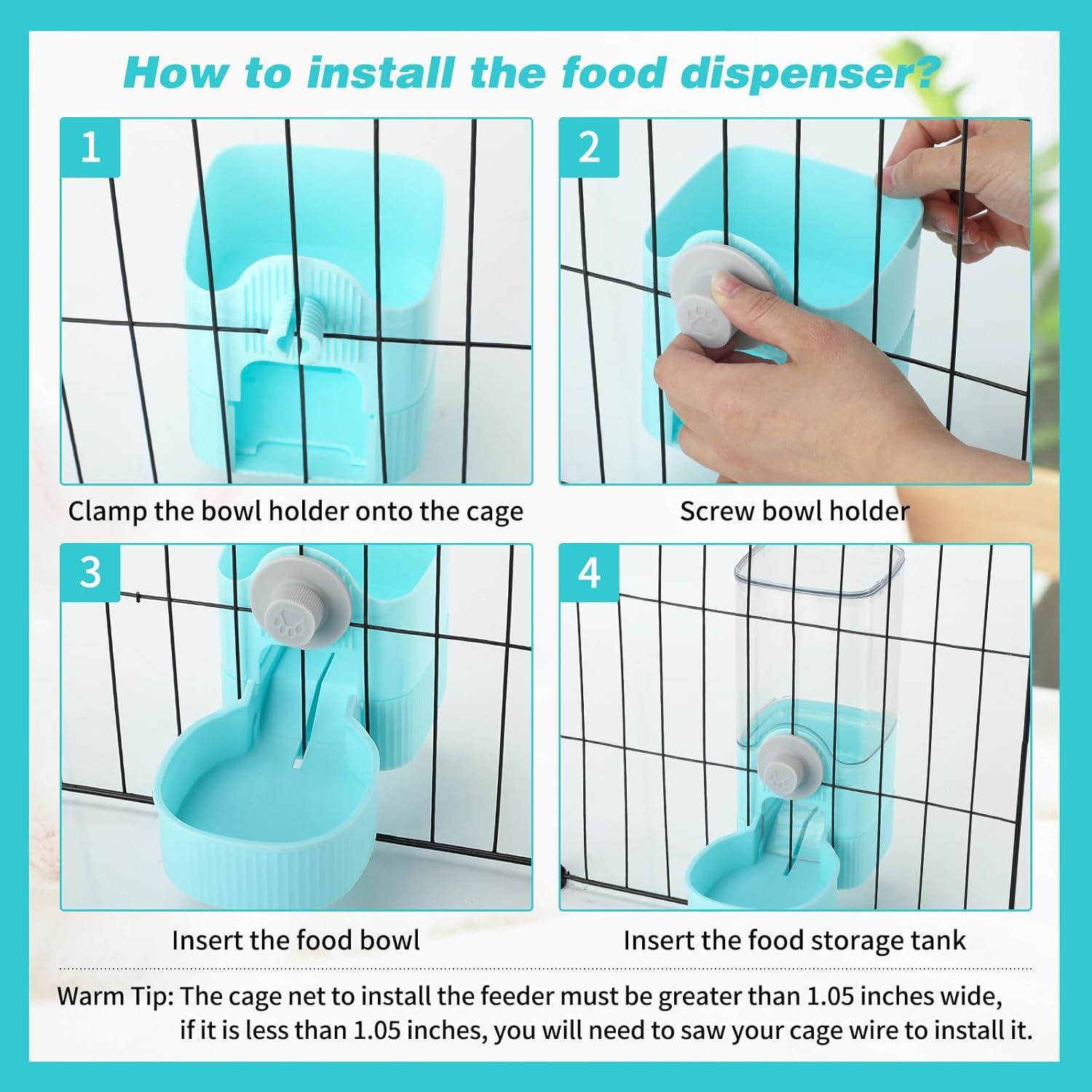 How to install the food dispenser?

1

Clamp the bowl holder onto the cage

2

Screw bowl holder

3

Insert the food bowl

4

Insert the food storage tank

Warm Tip: The cage net to install the feeder must be greater than 1.05 inches wide, if it is less than 1.05 inches, you will need to saw your cage wire to install it.