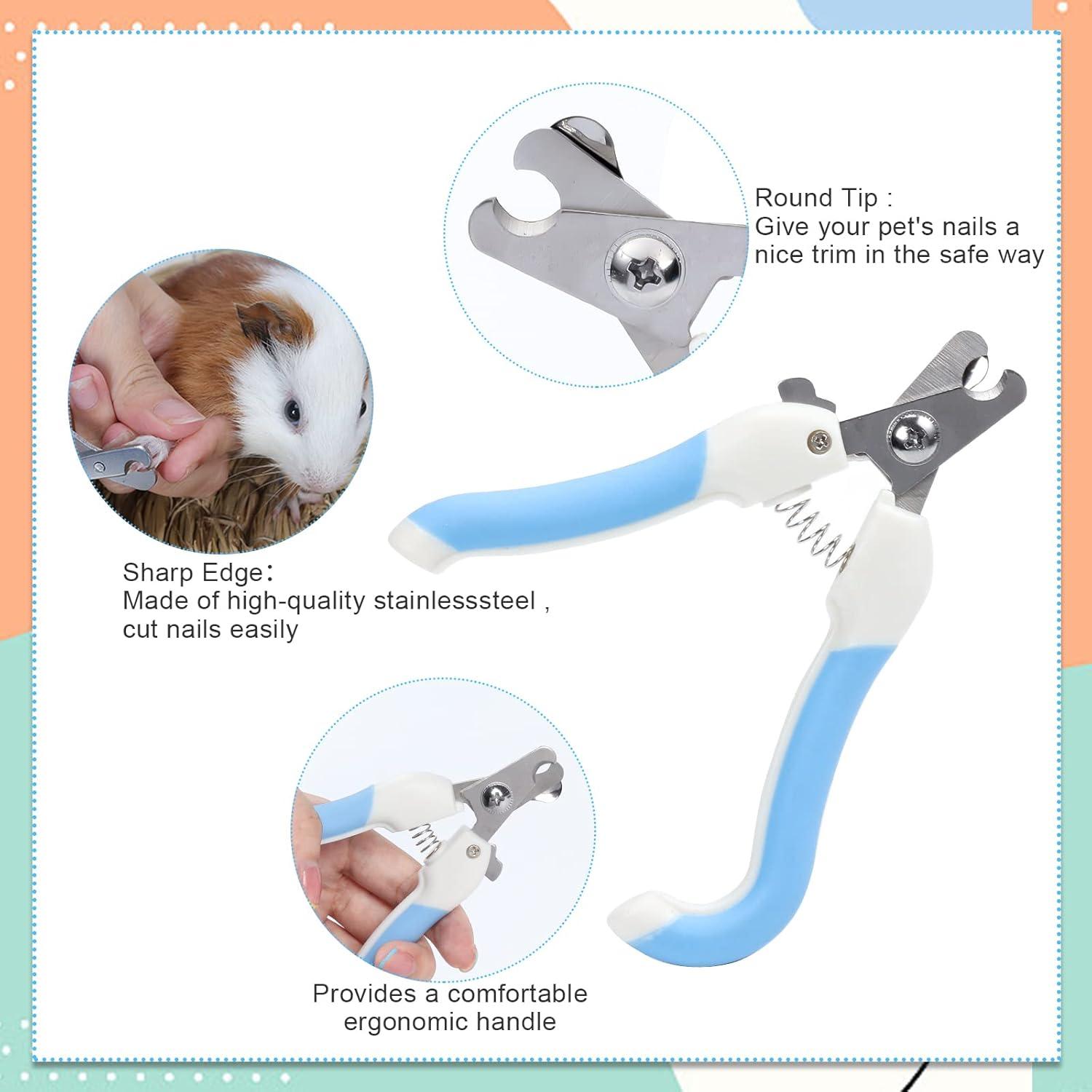 Round Tip :
Give your pet's nails a nice trim in the safe way

Sharp Edge：
Made of high-quality stainlesssteel , cut nails easily

Provides a comfortable ergonomic handle